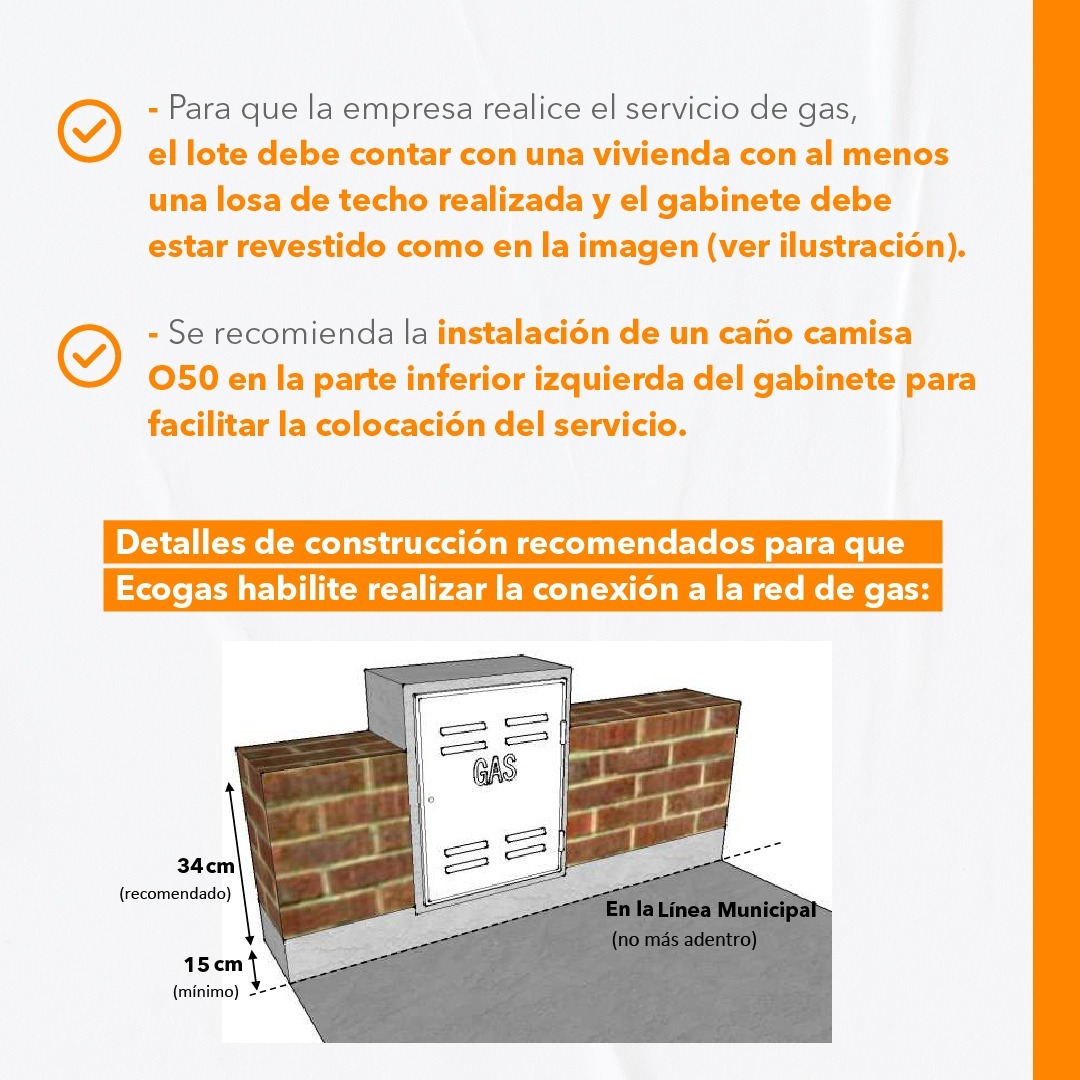 - Para que la empresa realice el servicio de gas, el lote debe contar con una vivienda con al menos una losa de techo realizada y el gabinete debe estar revestido como en la imagen (ver ilustración).

- Se recomienda la instalación de un caño camisa O50 en la parte inferior izquierda del gabinete para facilitar la colocación del servicio.

Detalles de construcción recomendados para que Ecogas habilite realizar la conexión a la red de gas:

GAS

34 cm
(recomendado)

15 cm
(mínimo)

En la Línea Municipal
(no más adentro)